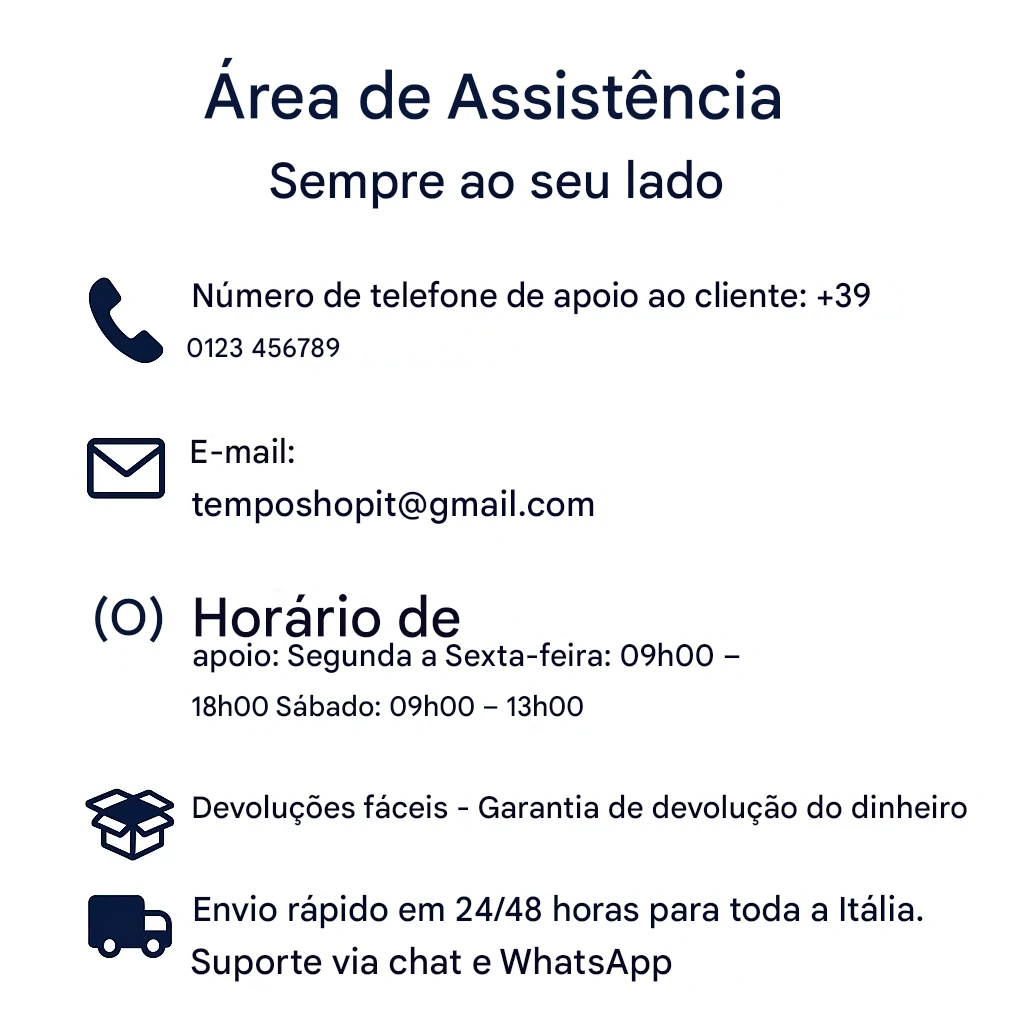 Área de Assistência
Sempre ao seu lado

Número de telefone de apoio ao cliente: +39 0123 456789

E-mail:
temposhopit@gmail.com

(O) Horário de apoio: Segunda a Sexta-feira: 09h00 – 18h00 Sábado: 09h00 – 13h00

Devoluções fáceis - Garantia de devolução do dinheiro

Envio rápido em 24/48 horas para toda a Itália.
Suporte via chat e WhatsApp